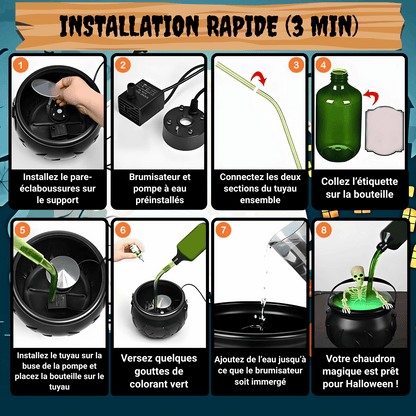 INSTALLATION RAPIDE (3 MIN)

1
Installez le pare-éclaboussures sur le support

2
Brumisateur et pompe à eau préinstallés

3
Connectez les deux sections du tuyau ensemble

4
Collez l'étiquette sur la bouteille

5
Installez le tuyau sur la buse de la pompe et placez la bouteille sur le tuyau

6
Versez quelques gouttes de colorant vert

7
Ajoutez de l'eau jusqu'à ce que le brumisateur soit immergé

8
Votre chaudron magique est prêt pour Halloween !